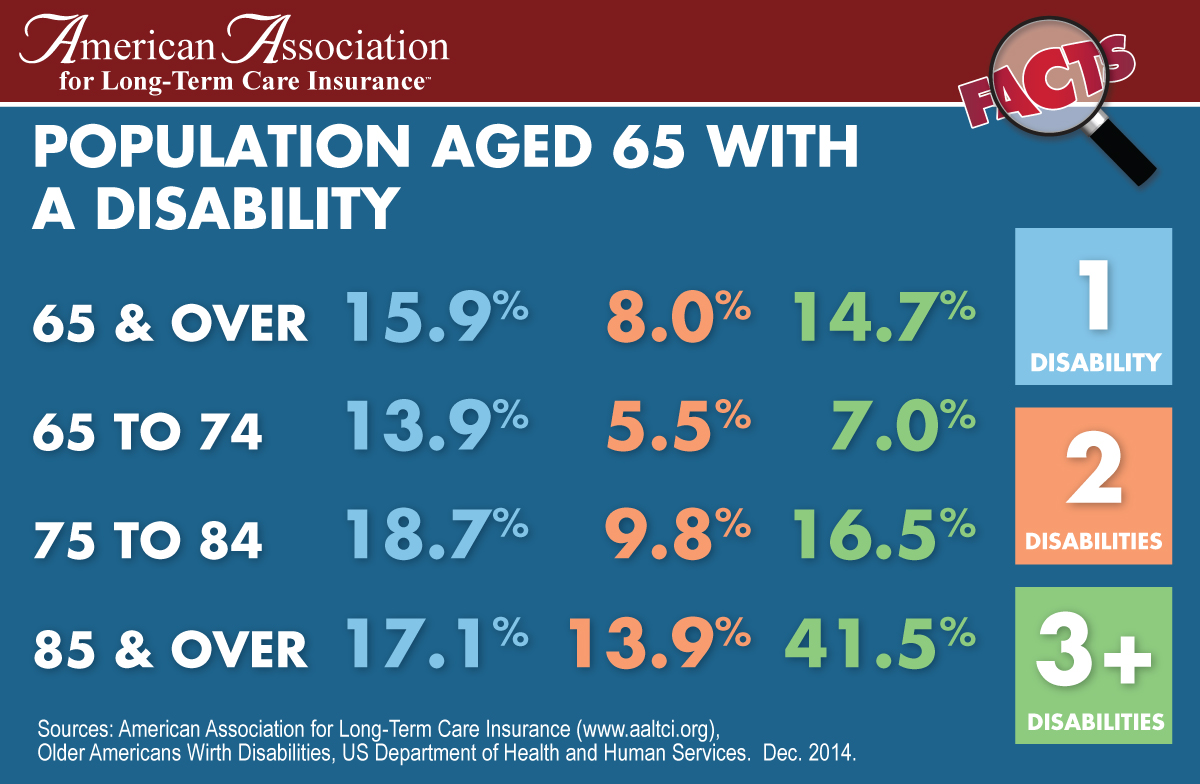 American Association
for Long-Term Care Insurance™

FACTS

POPULATION AGED 65 WITH A DISABILITY

| | | | |
|---|---|---|---|
| 65 & OVER | 15.9% | 8.0% | 14.7% |
| 65 TO 74 | 13.9% | 5.5% | 7.0% |
| 75 TO 84 | 18.7% | 9.8% | 16.5% |
| 85 & OVER | 17.1% | 13.9% | 41.5% |

1 DISABILITY

2 DISABILITIES

3+ DISABILITIES

Sources: American Association for Long-Term Care Insurance (www.aaltci.org), Older Americans Wirth Disabilities, US Department of Health and Human Services. Dec. 2014.